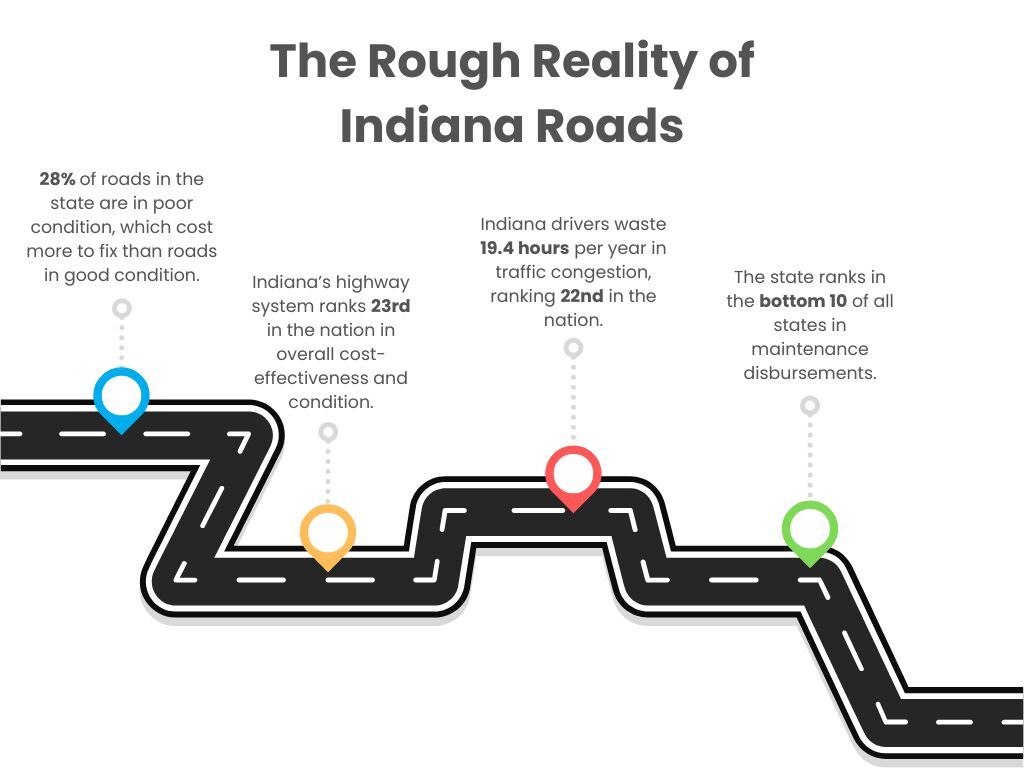 The Rough Reality of Indiana Roads

28% of roads in the state are in poor condition, which cost more to fix than roads in good condition.

Indiana's highway system ranks 23rd in the nation in overall cost-effectiveness and condition.

Indiana drivers waste 19.4 hours per year in traffic congestion, ranking 22nd in the nation.

The state ranks in the bottom 10 of all states in maintenance disbursements.